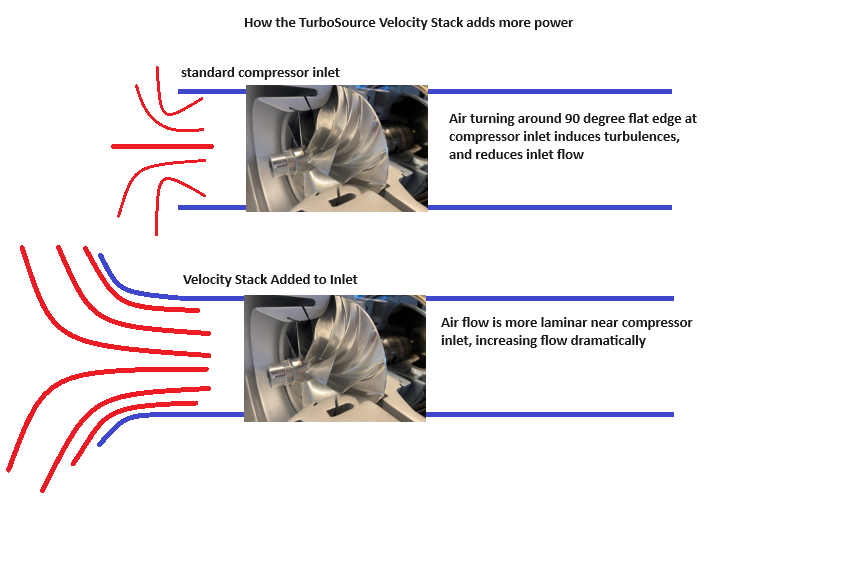 How the TurboSource Velocity Stack adds more power

standard compressor inlet

Air turning around 90 degree flat edge at compressor inlet induces turbulences, and reduces inlet flow

Velocity Stack Added to Inlet

Air flow is more laminar near compressor inlet, increasing flow dramatically