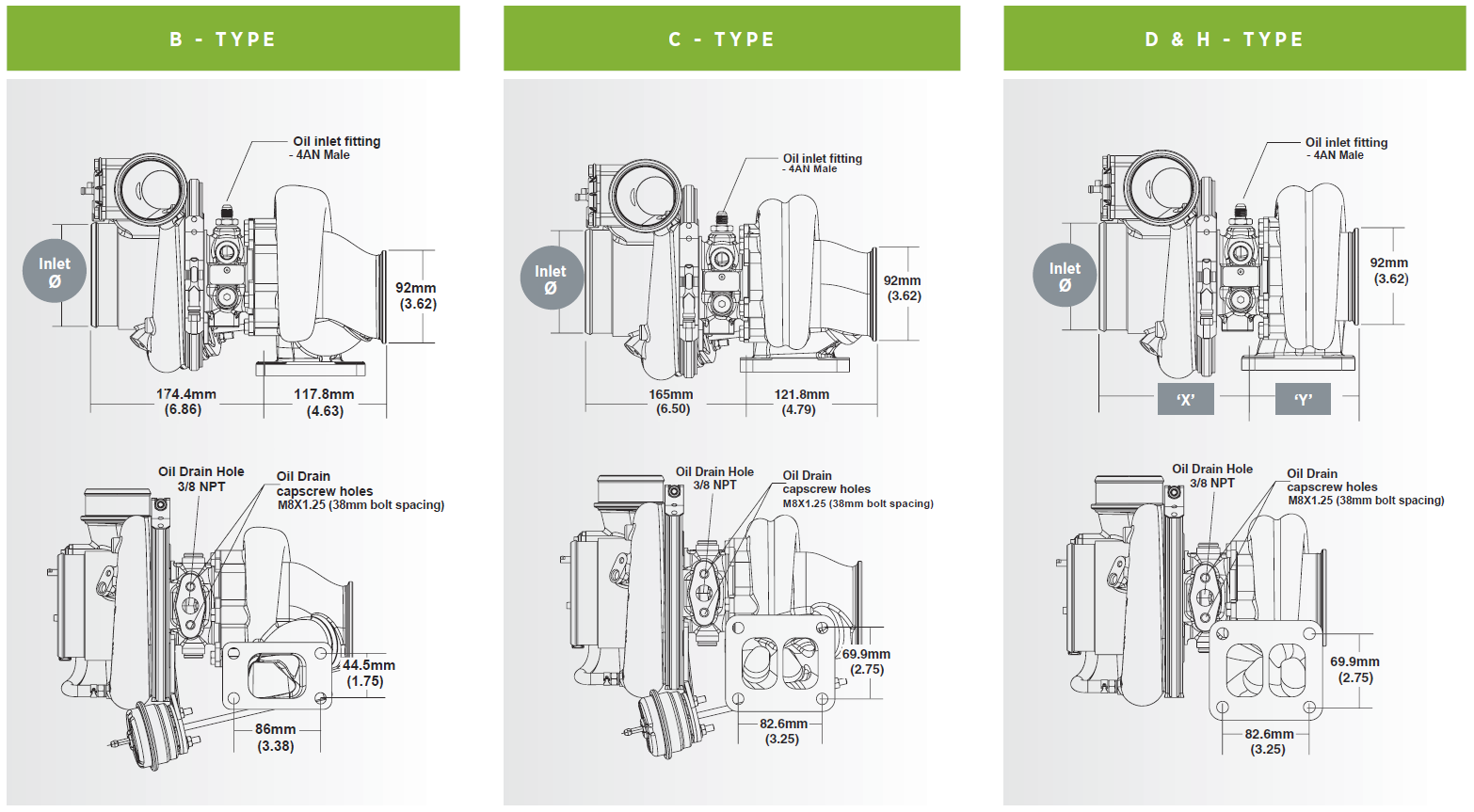 B - TYPE

Oil inlet fitting
- 4AN Male

Inlet
Ø

92mm
(3.62)

174.4mm
(6.86)

117.8mm
(4.63)

Oil Drain Hole
3/8 NPT

Oil Drain
capscrew holes
M8X1.25 (38mm bolt spacing)

44.5mm
(1.75)

86mm
(3.38)

C - TYPE

Oil inlet fitting
- 4AN Male

Inlet
Ø

92mm
(3.62)

165mm
(6.50)

121.8mm
(4.79)

Oil Drain Hole
3/8 NPT

Oil Drain
capscrew holes
M8X1.25 (38mm bolt spacing)

69.9mm
(2.75)

82.6mm
(3.25)

D & H - TYPE

Oil inlet fitting
- 4AN Male

Inlet
Ø

92mm
(3.62)

'X'

'Y'

Oil Drain Hole
3/8 NPT

Oil Drain
capscrew holes
M8X1.25 (38mm bolt spacing)

69.9mm
(2.75)

82.6mm
(3.25)